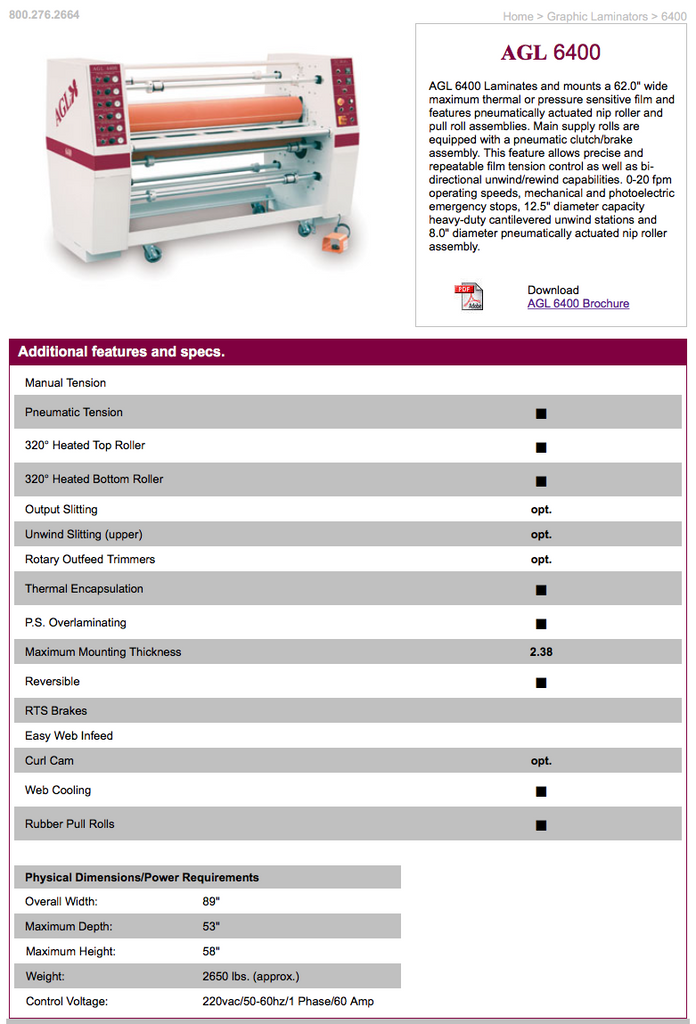 800.276.2664

Home > Graphic Laminators > 6400

AGL

AGL 6400

AGL 6400 Laminates and mounts a 62.0" wide maximum thermal or pressure sensitive film and features pneumatically actuated nip roller and pull roll assemblies. Main supply rolls are equipped with a pneumatic clutch/brake assembly. This feature allows precise and repeatable film tension control as well as bi-directional unwind/rewind capabilities. 0-20 fpm operating speeds, mechanical and photoelectric emergency stops, 12.5" diameter capacity heavy-duty cantilevered unwind stations and 8.0" diameter pneumatically actuated nip roller assembly.

PDF

Download
AGL 6400 Brochure

Additional features and specs.

| | |
|---|---|
| Manual Tension | |
| Pneumatic Tension | ■ |
| 320° Heated Top Roller | ■ |
| 320° Heated Bottom Roller | ■ |
| Output Slitting | opt. |
| Unwind Slitting (upper) | opt. |
| Rotary Outfeed Trimmers | opt. |
| Thermal Encapsulation | ■ |
| P.S. Overlaminating | ■ |
| Maximum Mounting Thickness | 2.38 |
| Reversible | ■ |
| RTS Brakes | |
| Easy Web Infeed | |
| Curl Cam | opt. |
| Web Cooling | ■ |
| Rubber Pull Rolls | ■ |

| Physical Dimensions/Power Requirements | |
|---|---|
| Overall Width: | 89" |
| Maximum Depth: | 53" |
| Maximum Height: | 58" |
| Weight: | 2650 lbs. (approx.) |
| Control Voltage: | 220vac/50-60hz/1 Phase/60 Amp |